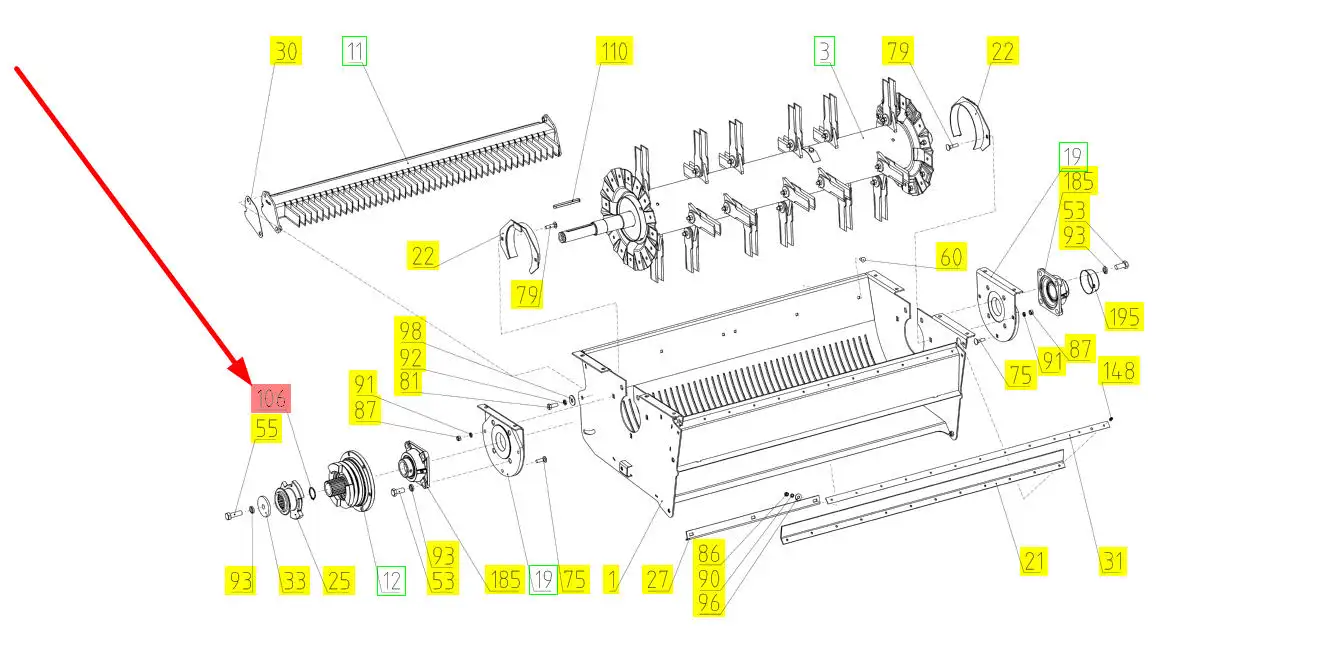 30
11
110
3
79
22
19
185
53
93
22
79
60
195
98
92
81
91
87
75
91
87
148
106
55
93
33
25
12
93
53
185
19
75
1
27
86
90
96
21
31