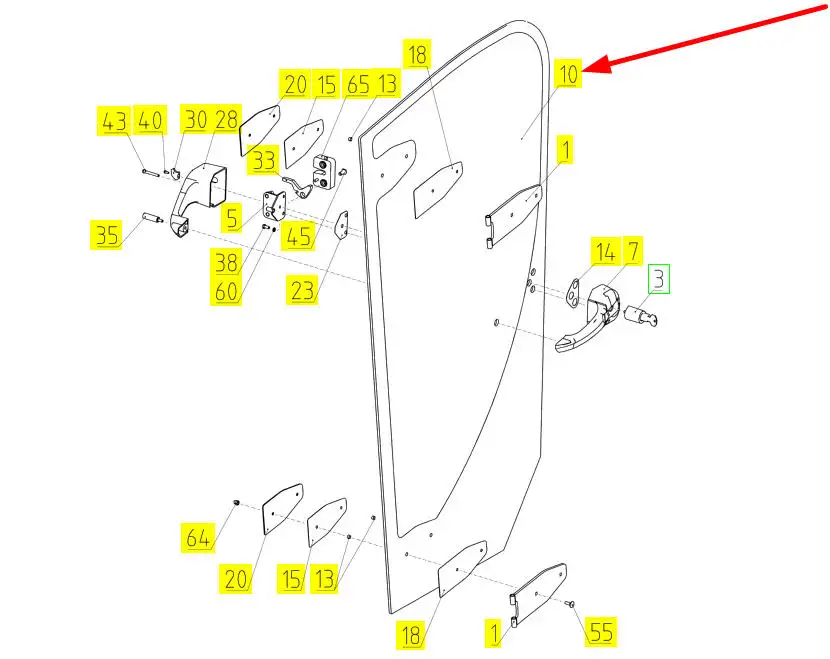 18
10
20 15 65 13
43 40 30 28
33
1
5
35
45
38
60
23
14 7
3
64
20
15 13
18
1
55