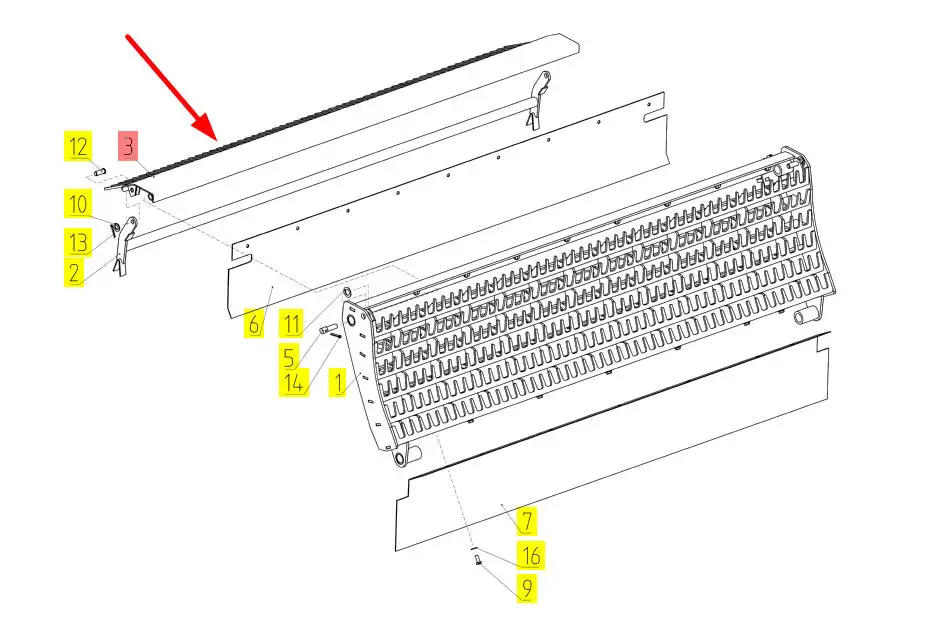 12
3
10
13
2
6
11
5
14
1
7
16
9