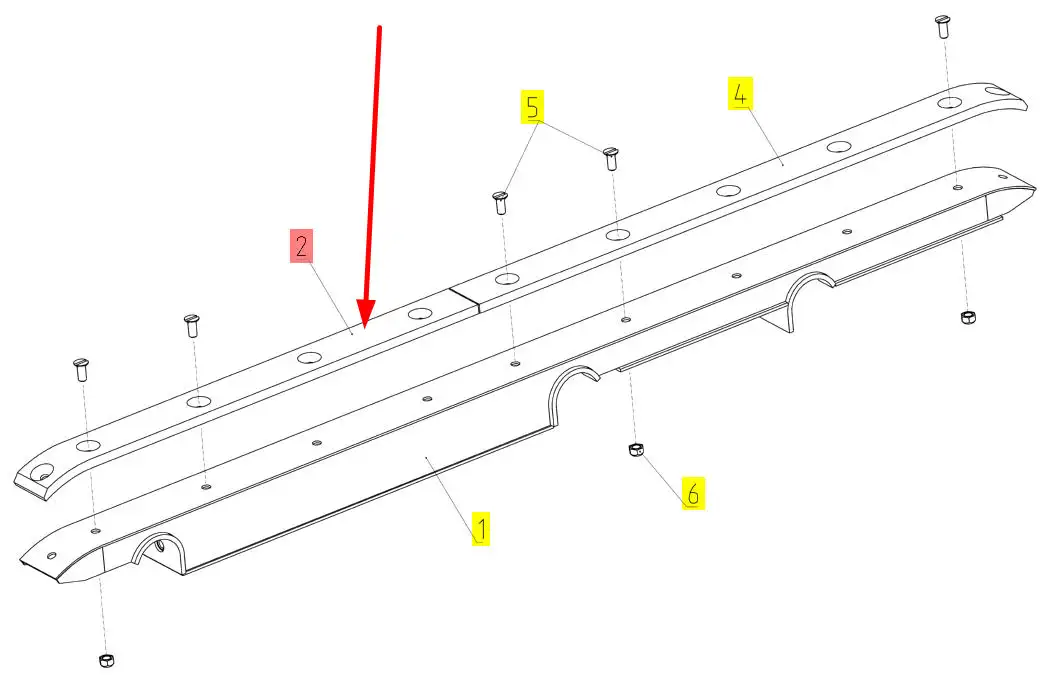 5
4
2
6
1