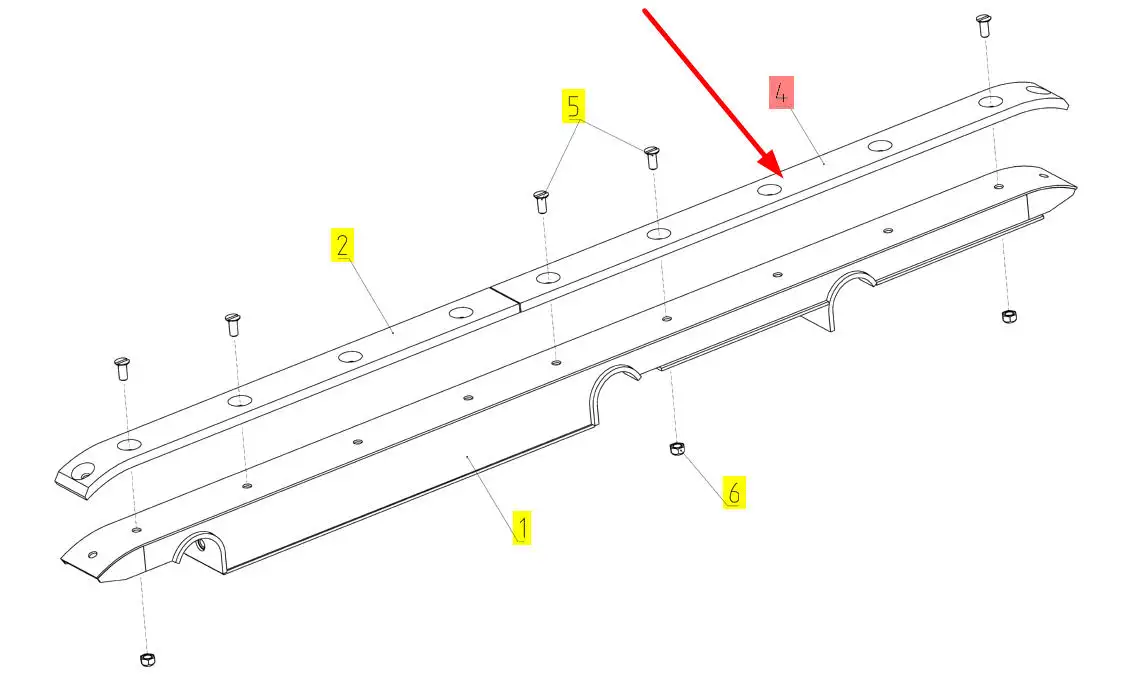 4
5
2
6
1