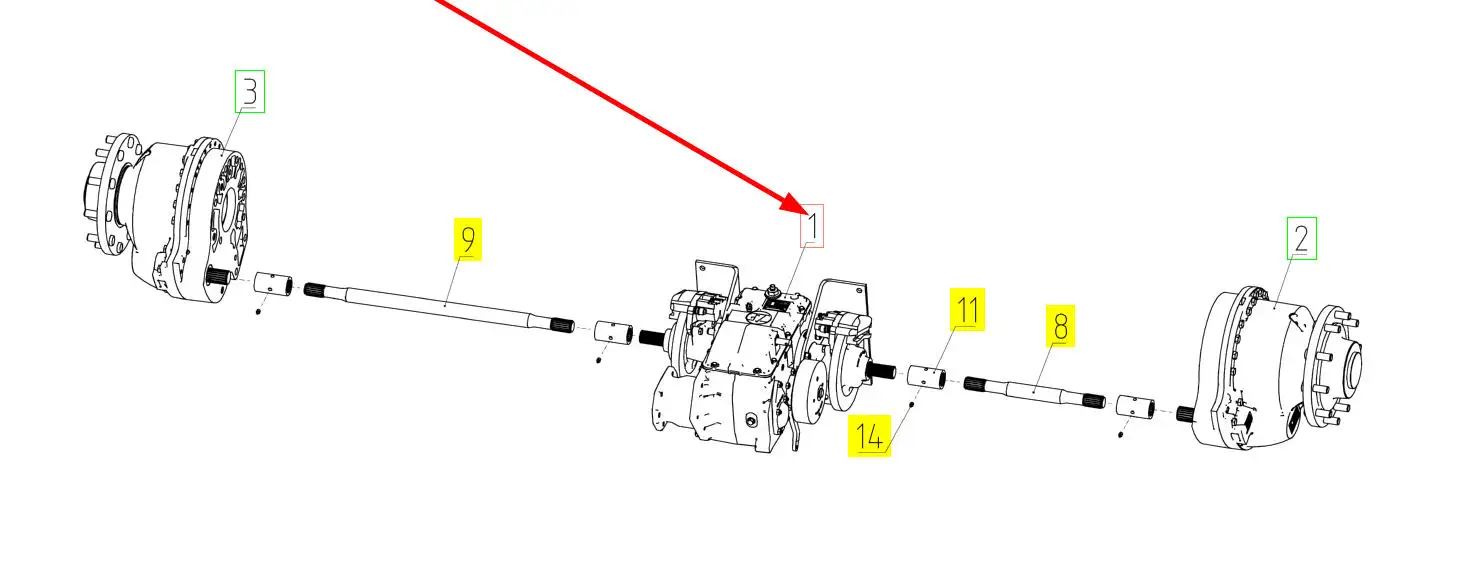 3
9
1
2
11
8
14