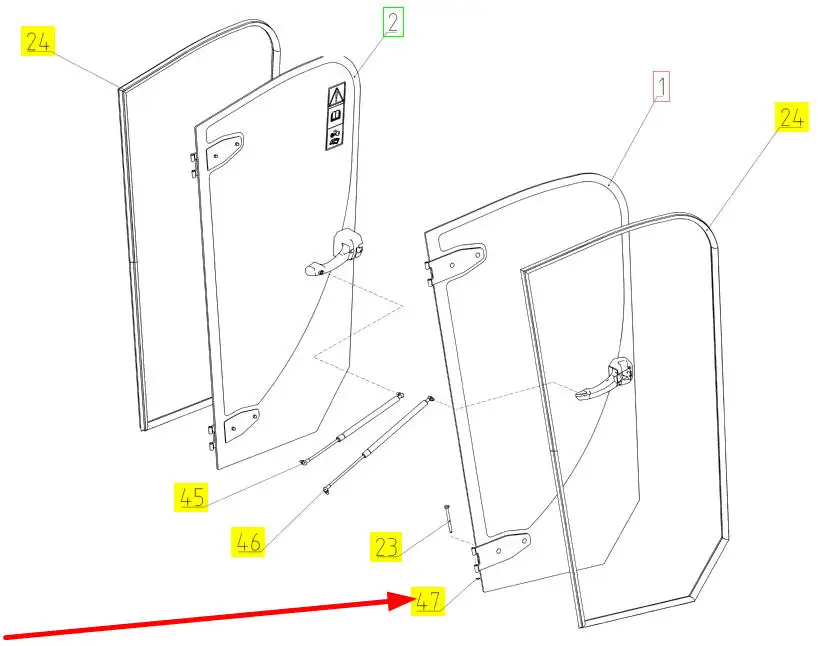 24
2
1
24
45
46
23
47