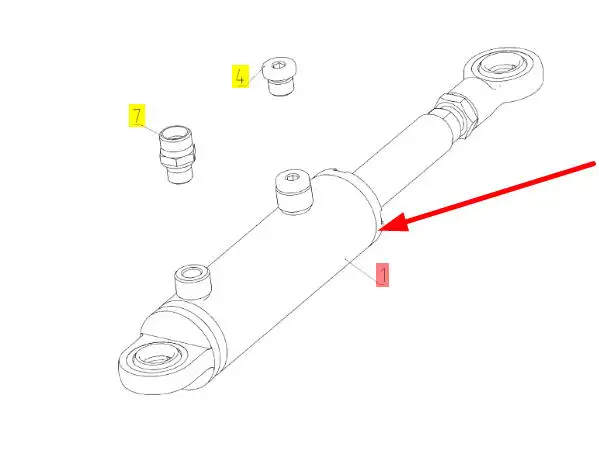 4

7

1