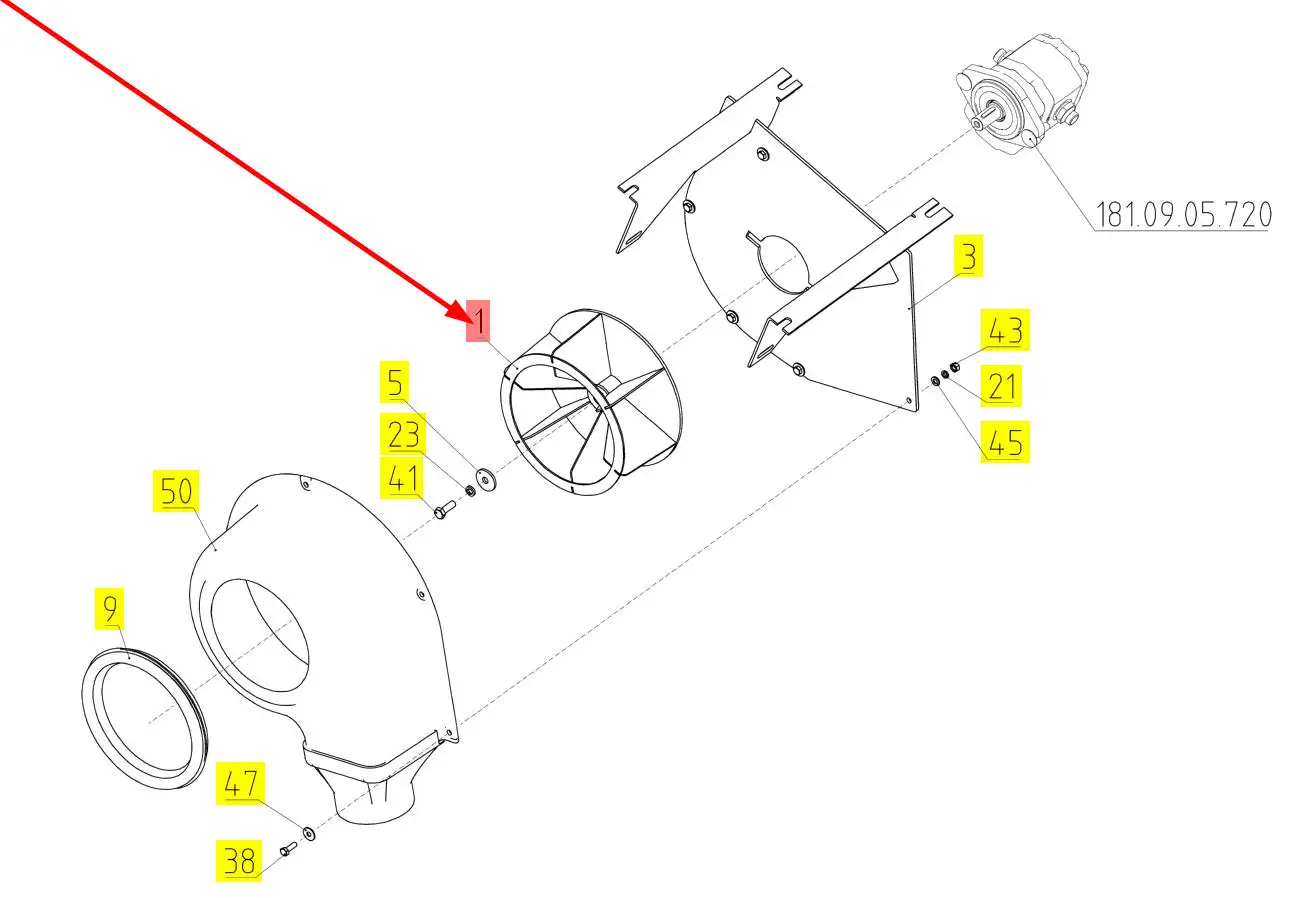 181.09.05.720
3
1
43
21
45
5
23
41
50
9
47
38