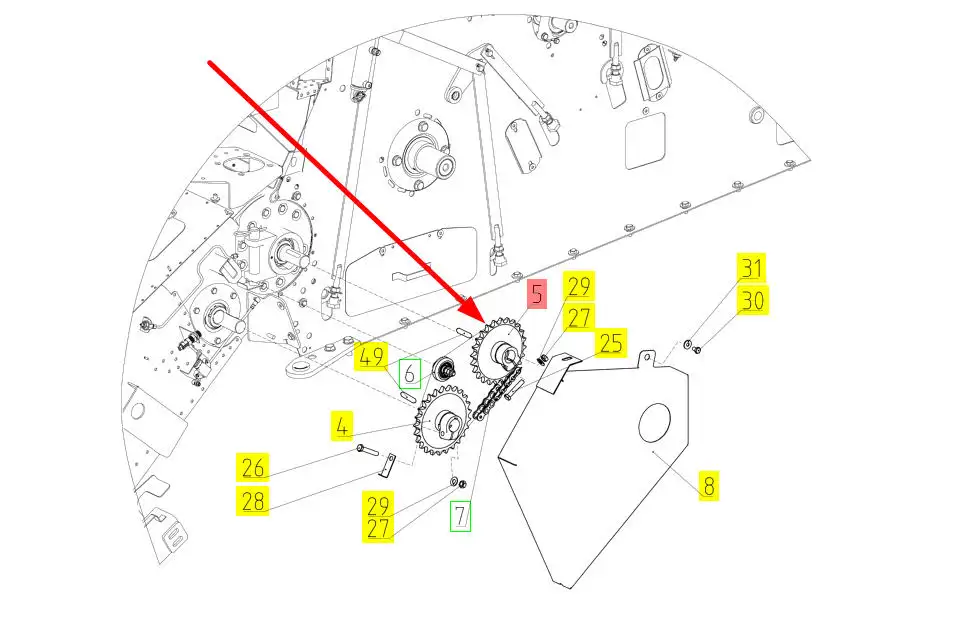 31
30
5
29
27
25
49
6
4
26
28
29
27
7
8