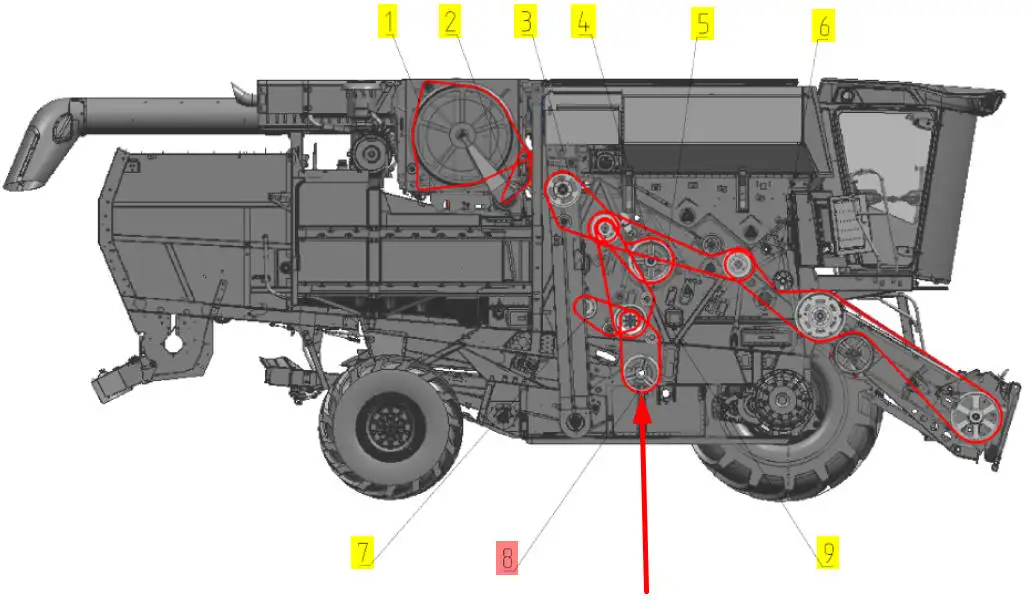 1
2
3
4
5
6
7
8
9