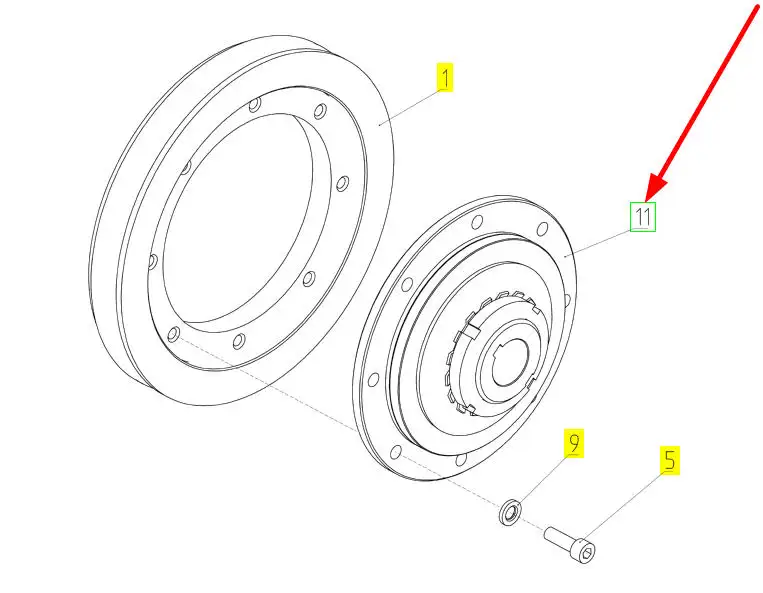 1

11

9

5