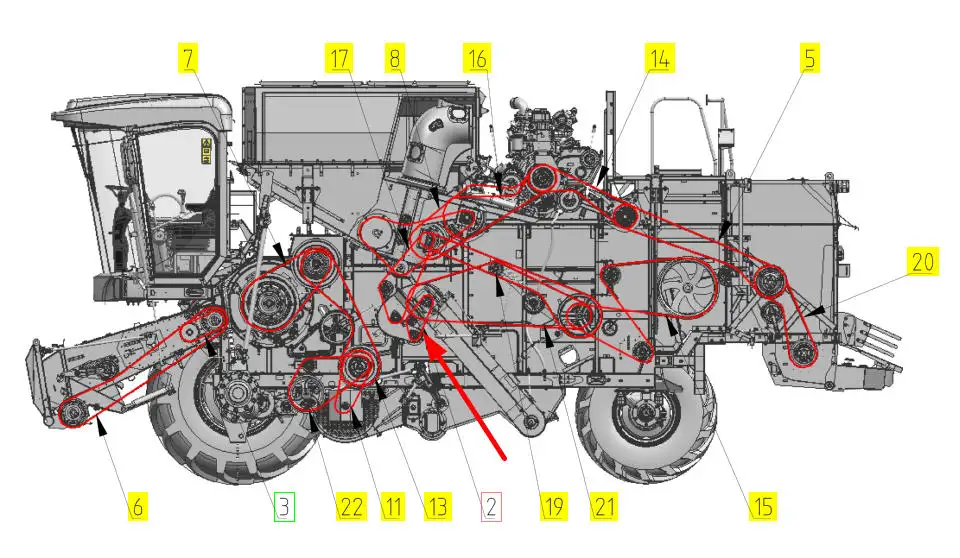 7
17
8
16
14
5
20
6
3
22
11
13
2
19
21
15