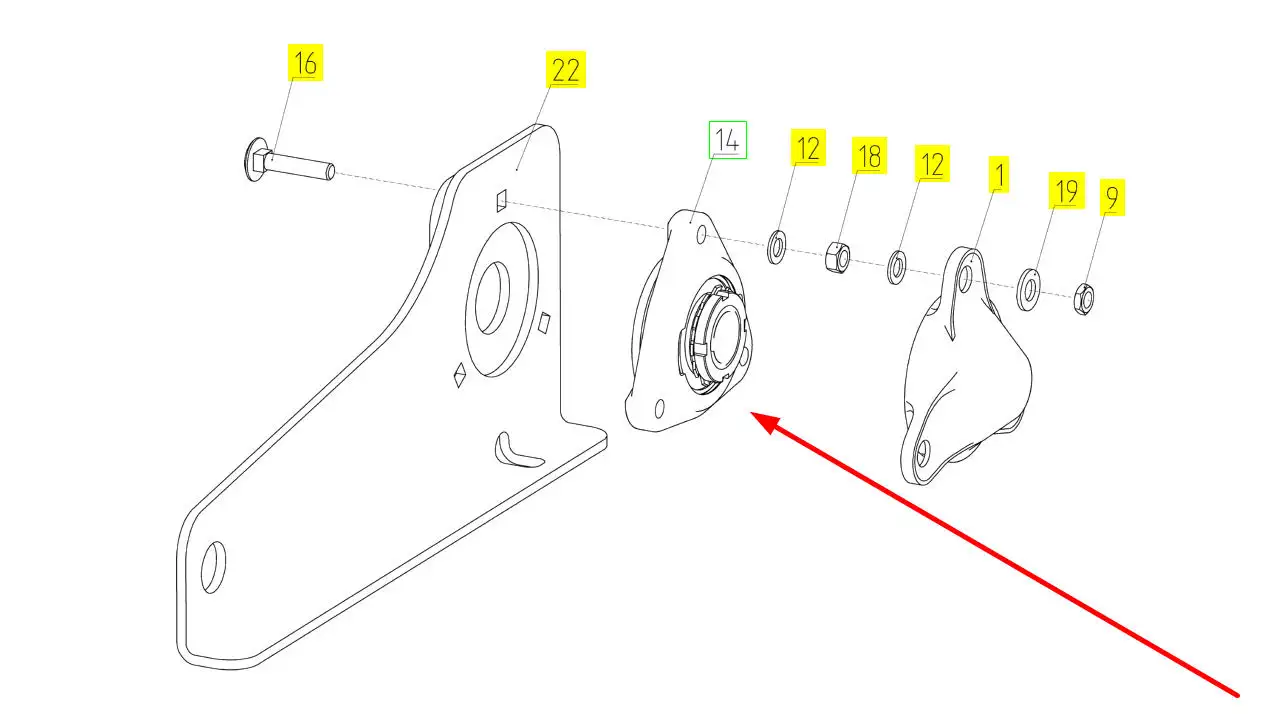 16
22
14
12
18
12
1
19
9