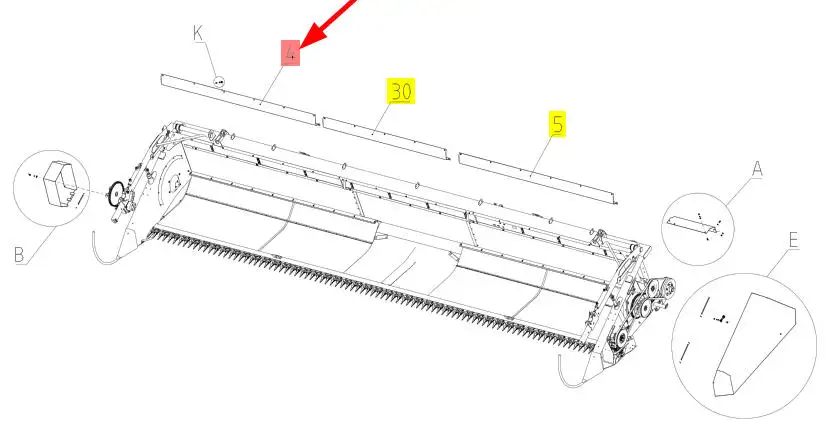 K
4
30
5
A
B
E