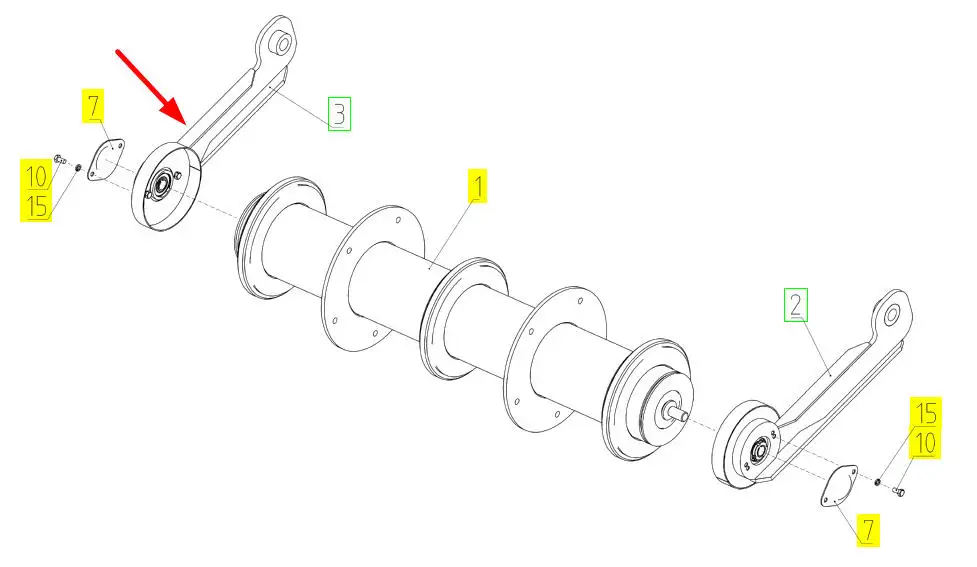 7
3
10
15
1
2
15
10
7