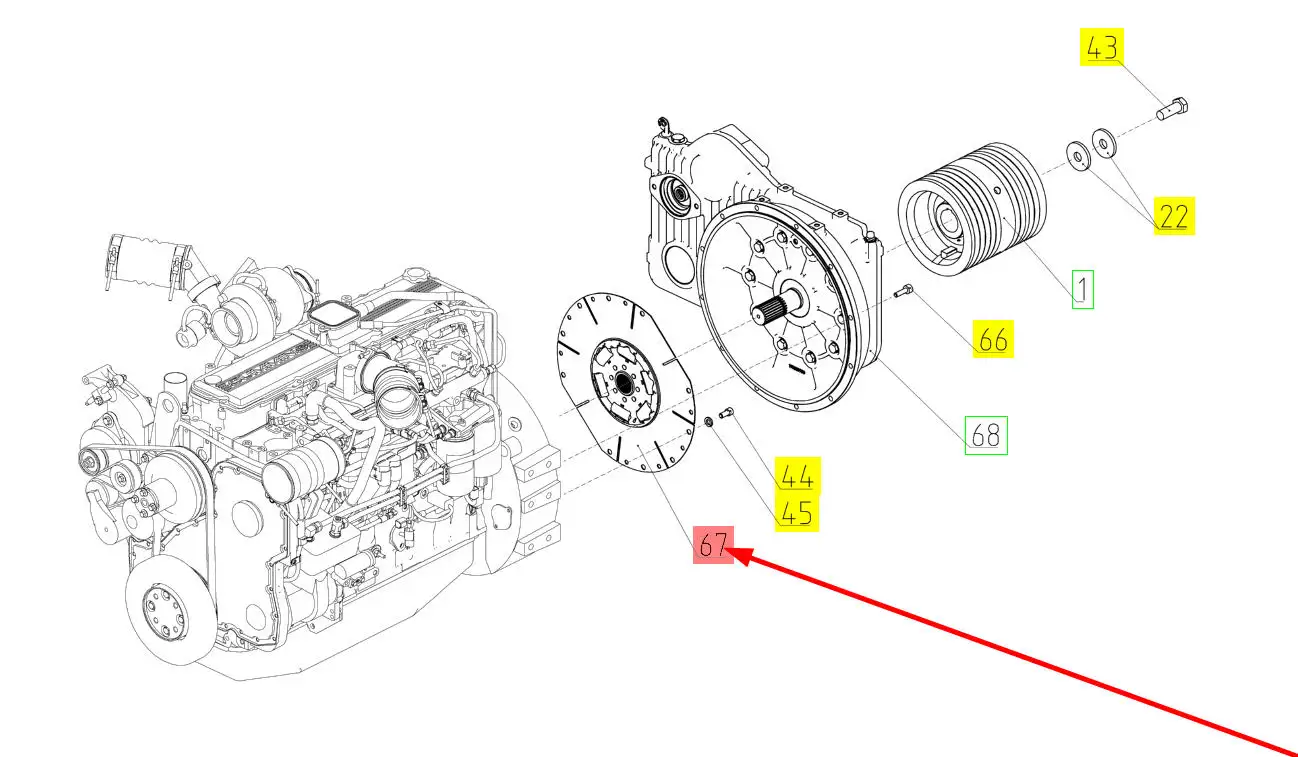 43
22
1
66
68
44
45
67