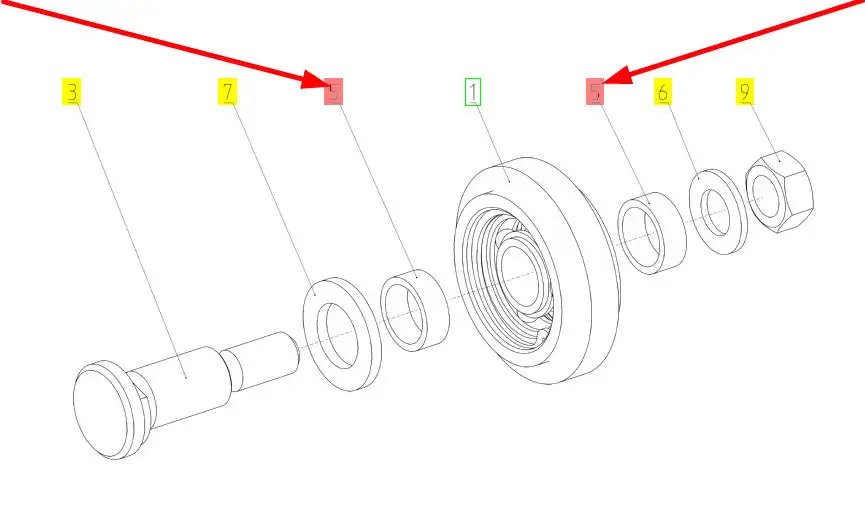 3
7
5
1
5
6
9