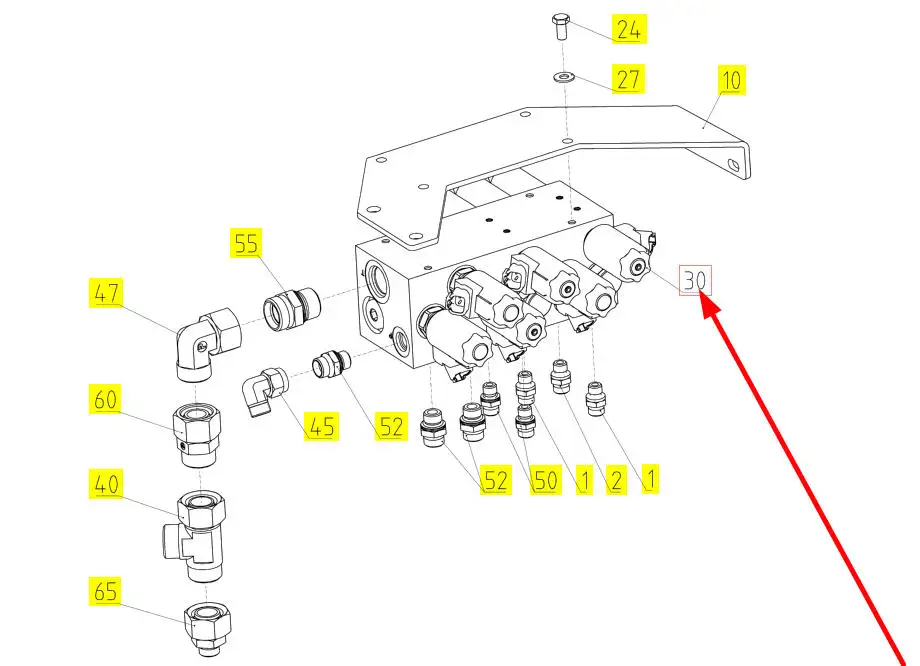 24
27
10
55
47
30
60
45
52
52
50
1
2
1
40
65