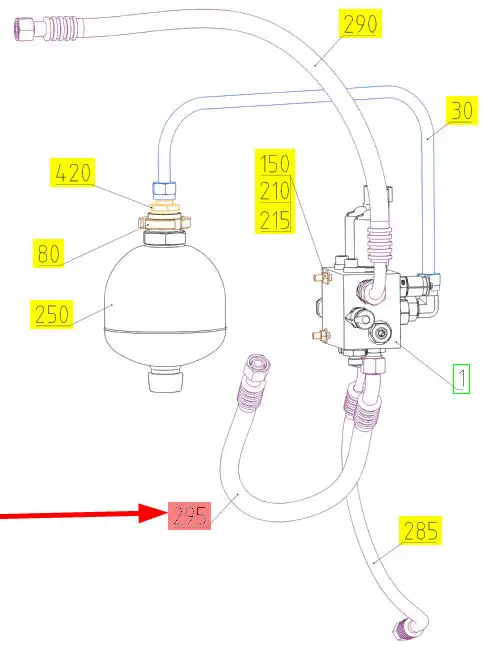 290
30
420
150
210
215
80
250
1
295
285