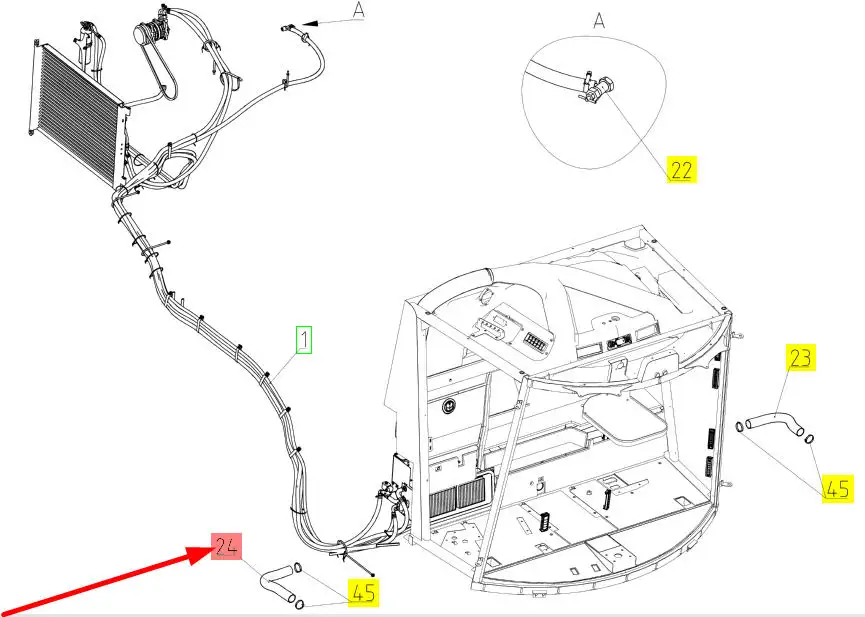 A

A

22

1

23

45

24

45