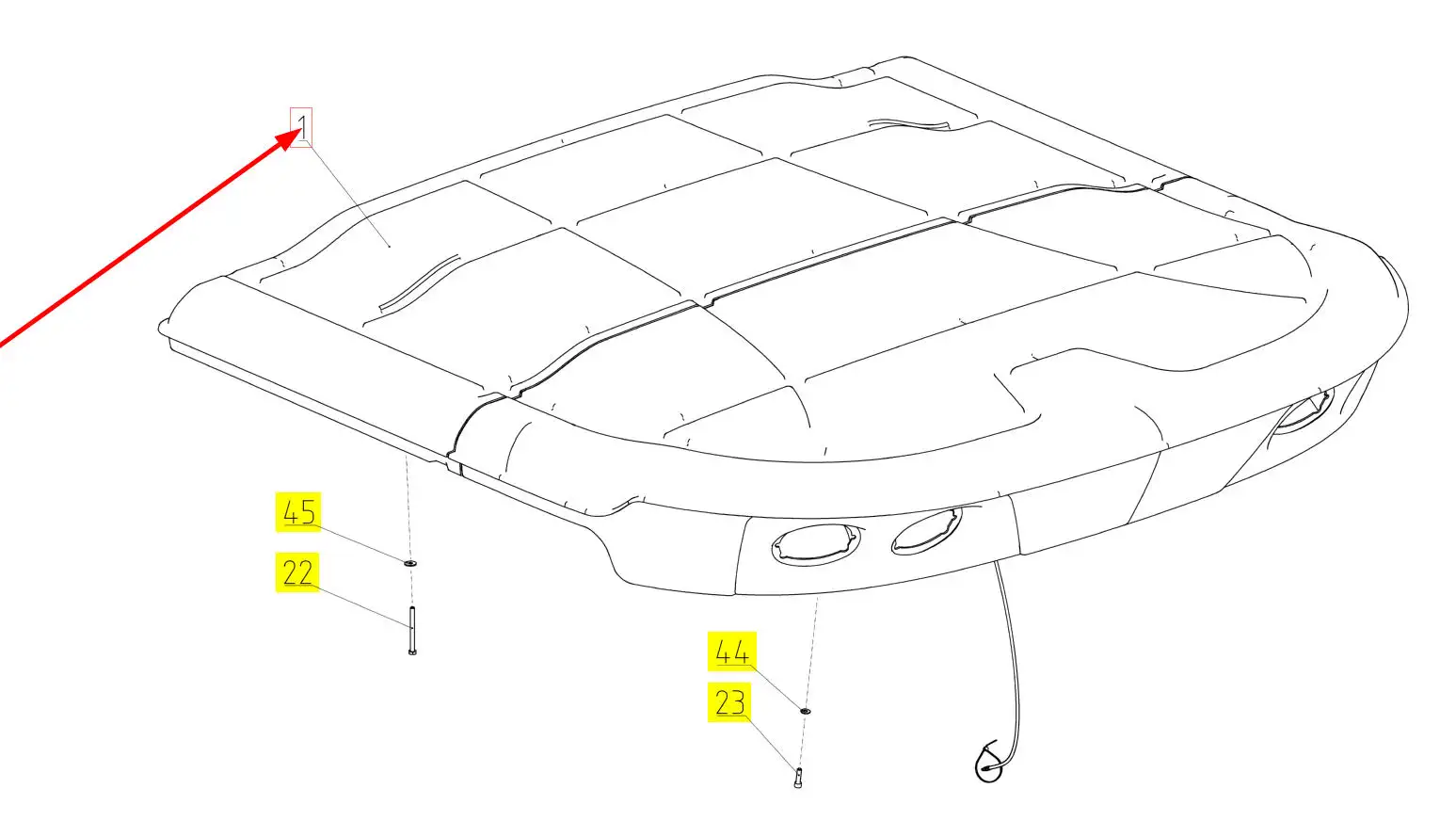 1
45
22
44
23