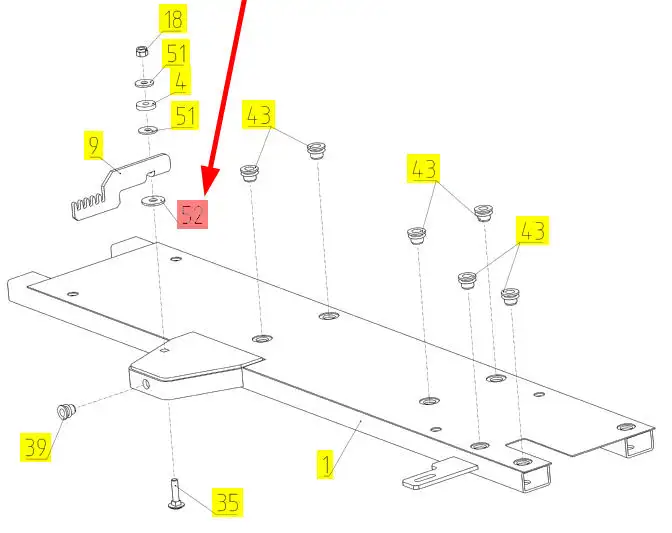 18
51
4
51
9
52
43
43
43
39
1
35