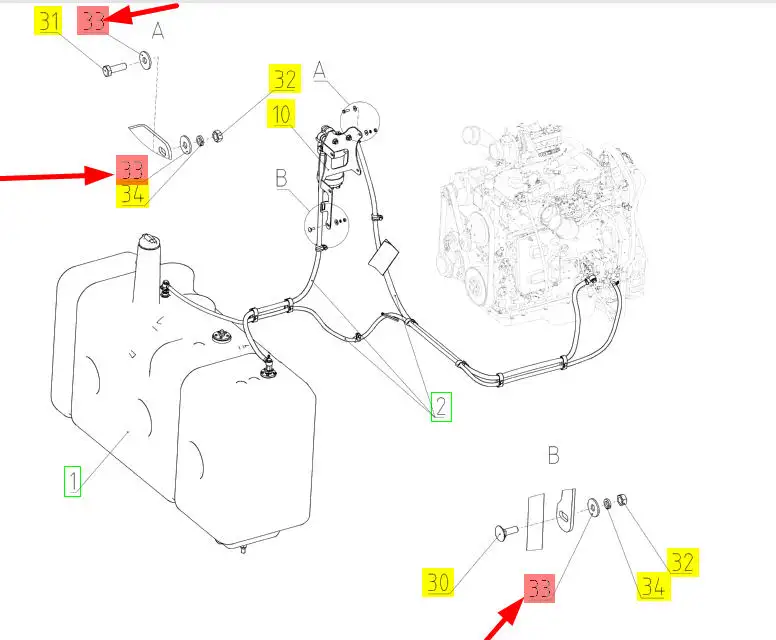 31
33
A
32
A
10
33
34
B
2
1
B
30
33
34
32