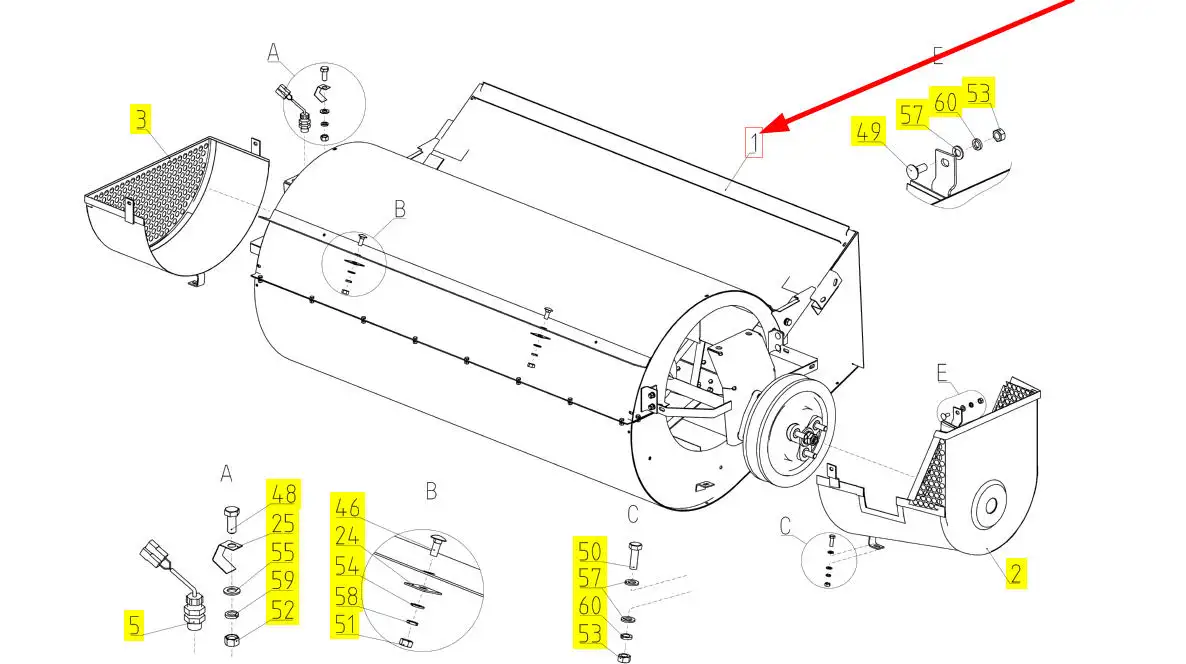 A
3
B
1
E
49
57
60
53
E
C
2
A
48
25
55
59
52
5
B
46
24
54
58
51
C
50
57
60
53