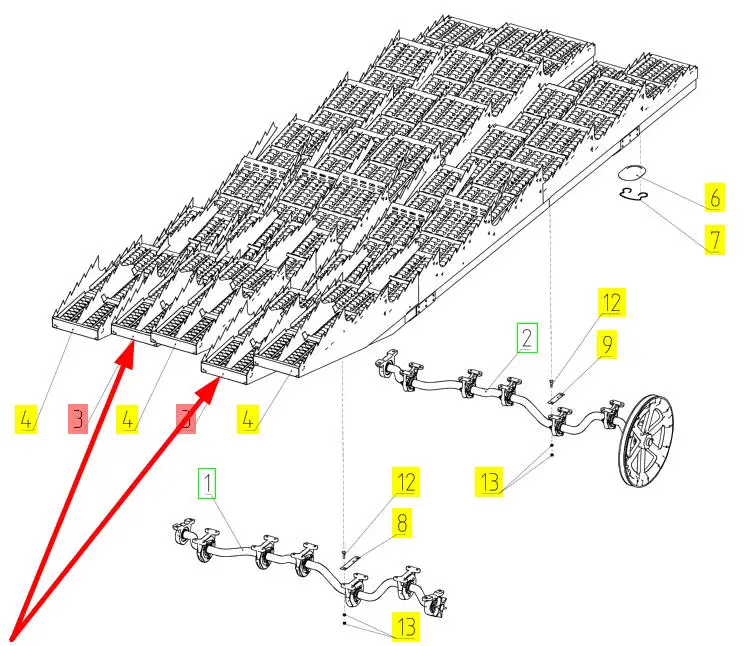 6
7
12
2
9
4
3
4
3
4
13
1
12
8
13