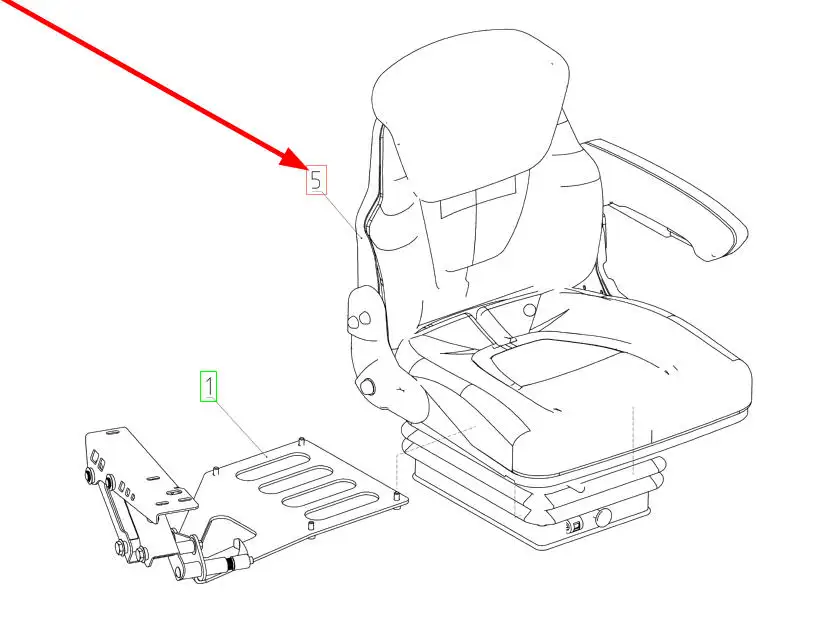 5

1