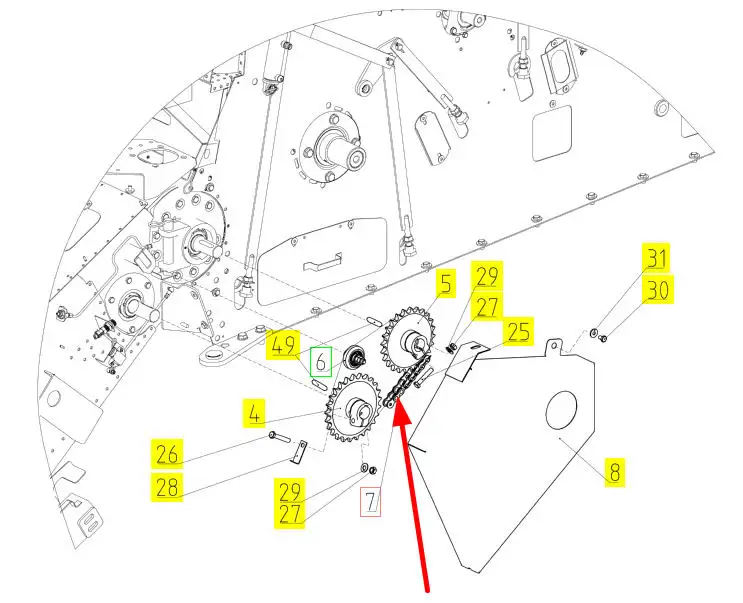 31
30
5
29
27
25
49
6
4
26
28
29
27
7
8