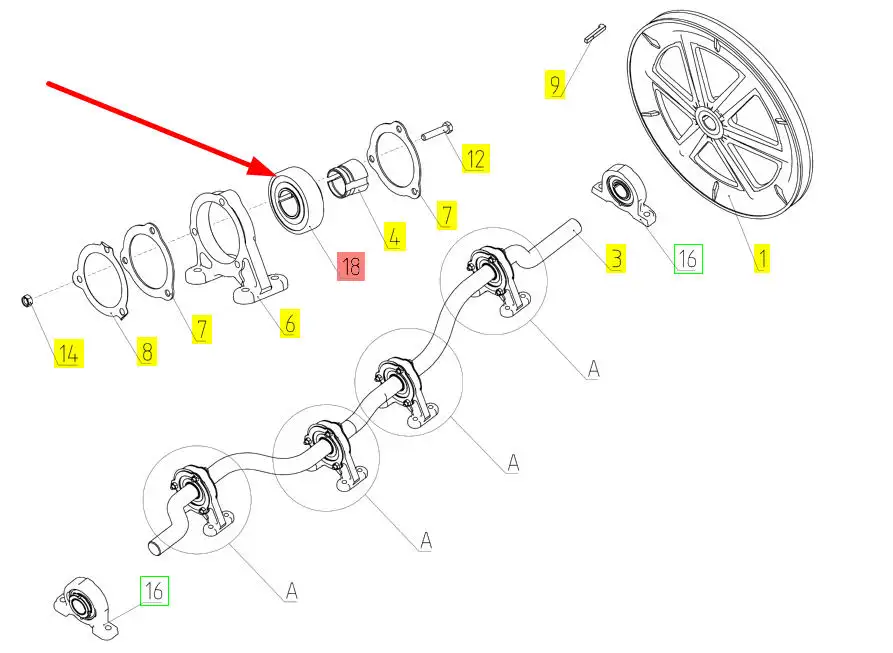 9
12
18
4
7
3
16
1
14
8
7
6
A
A
A
A
16