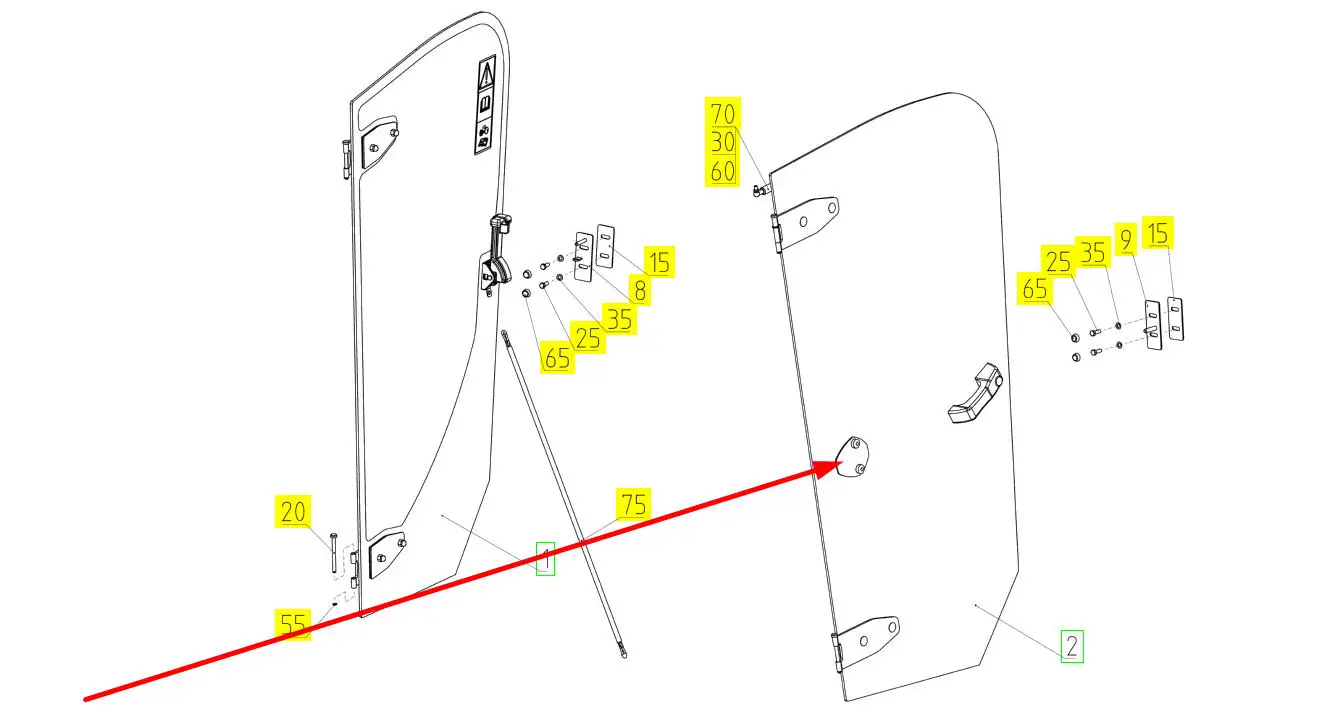 70
30
60
15
8
35
25
65
25
35
9
15
65
20
75
1
55
2