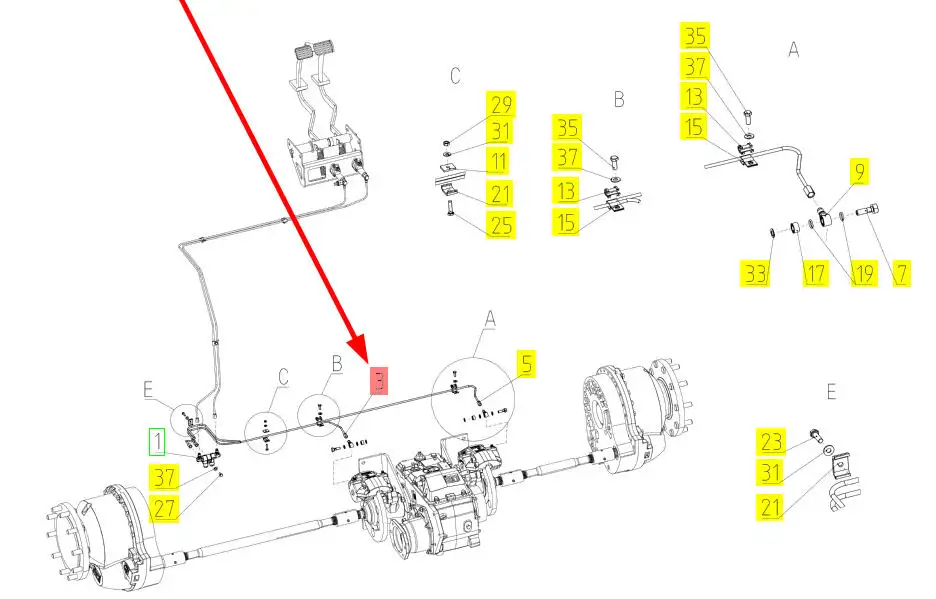 C
29
31
11
21
25

B
35
37
13
15

A
35
37
13
15
9
33
17
19
7

E
C
B
3
A
5
1
37
27

E
23
31
21