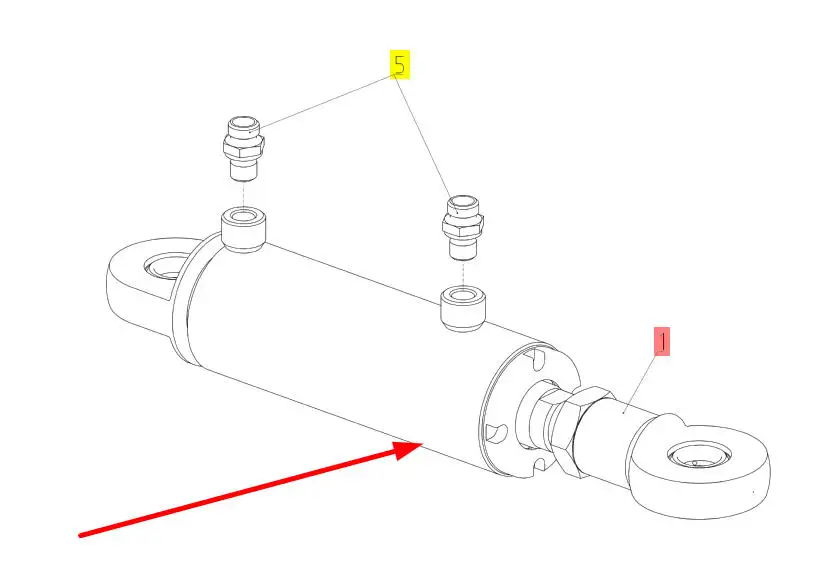 5

1