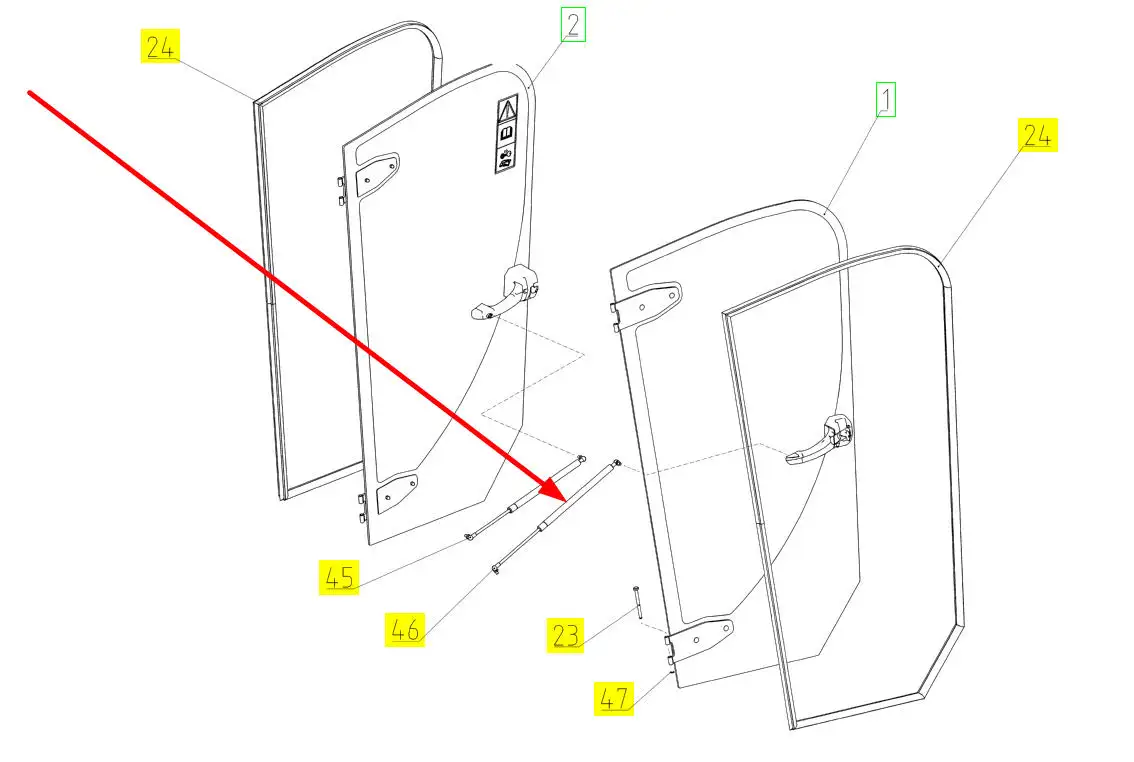 24
2
1
24
45
46
23
47