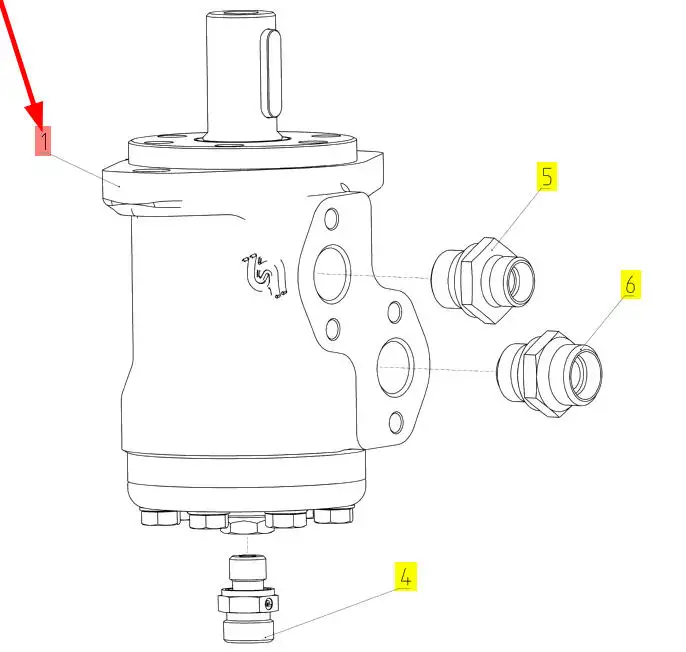 1
5
6
4