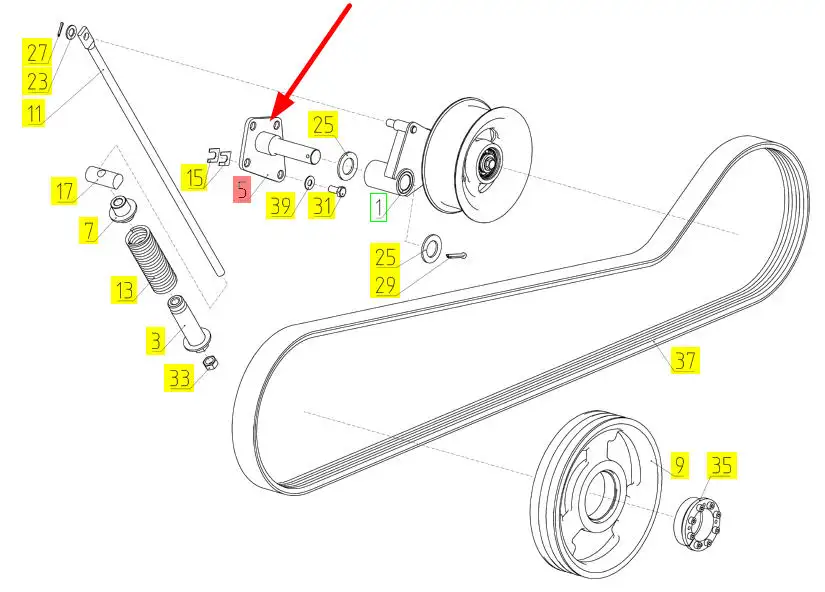 27
23
11
17
7
13
3
33
15
5
39
31
25
1
25
29
37
9
35