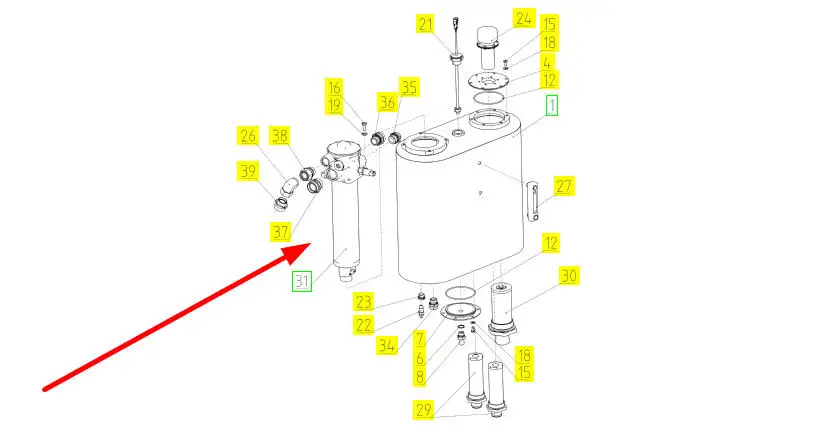 21
24
15
18
4
12
1
16
19
36
35
26
38
39
37
27
31
12
30
23
22
34
7
6
8
18
15
29