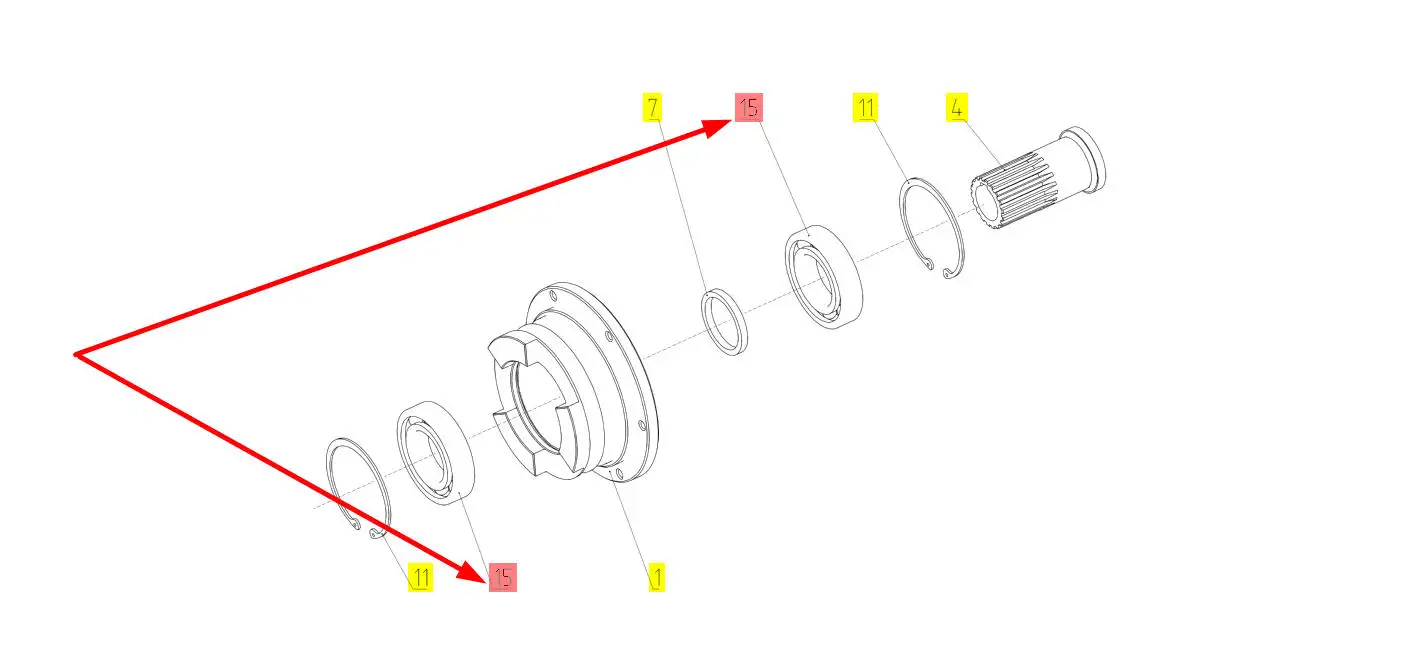 7
15
11
4
11
15
1