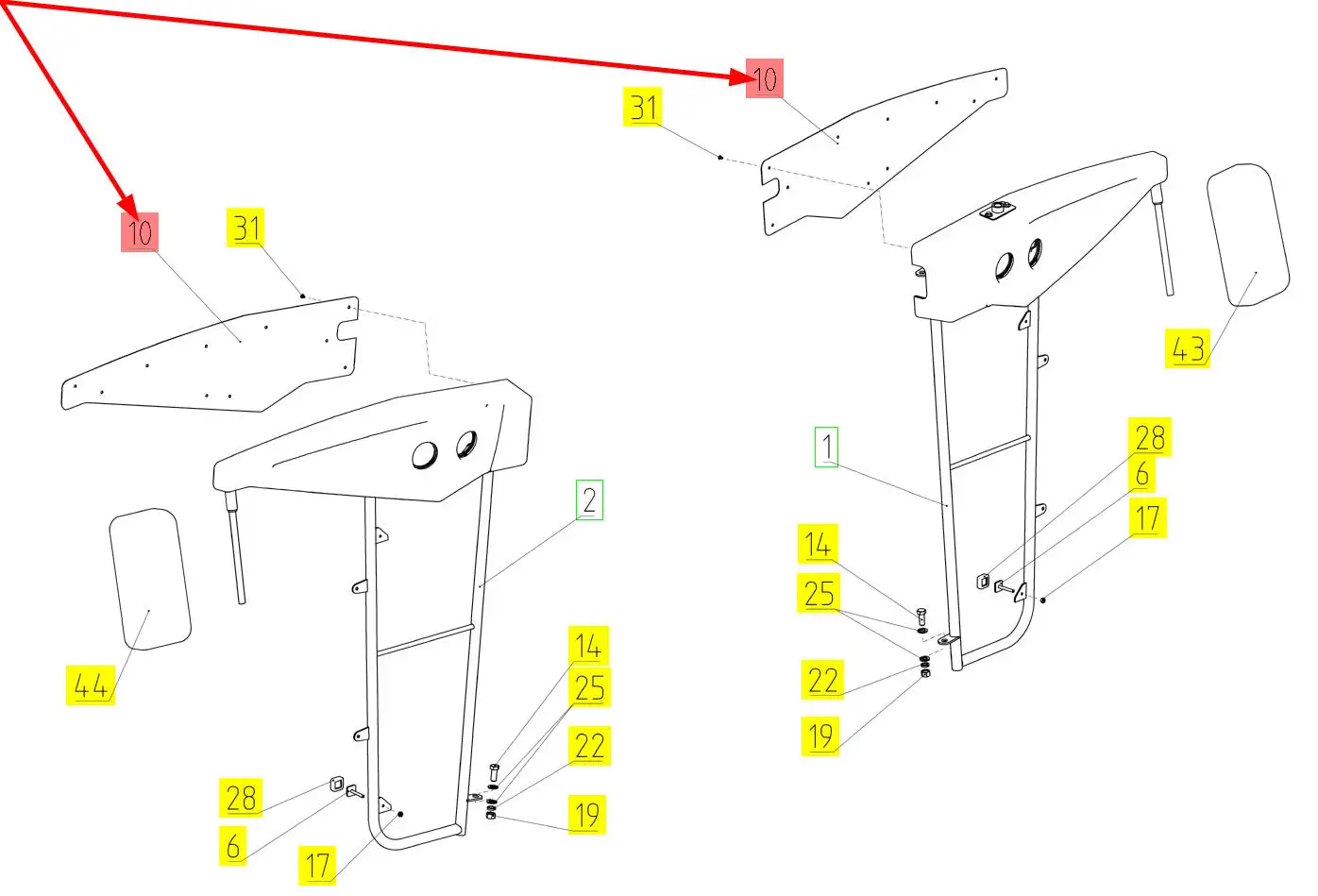 10
31
10
31
43
1
28
6
17
14
25
22
19
2
44
14
25
22
19
28
6
17