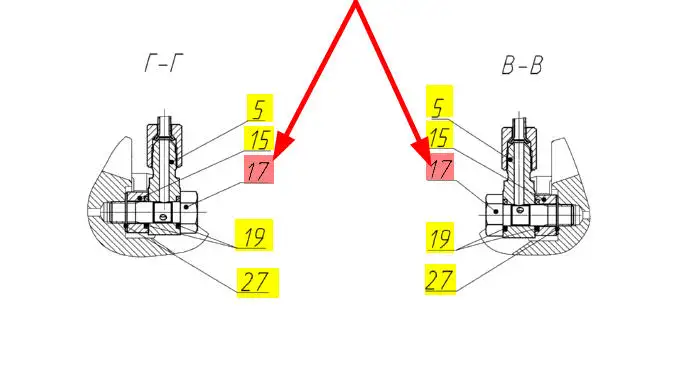 Г-Г

5
15
17
19
27

В-В

5
15
17
19
27