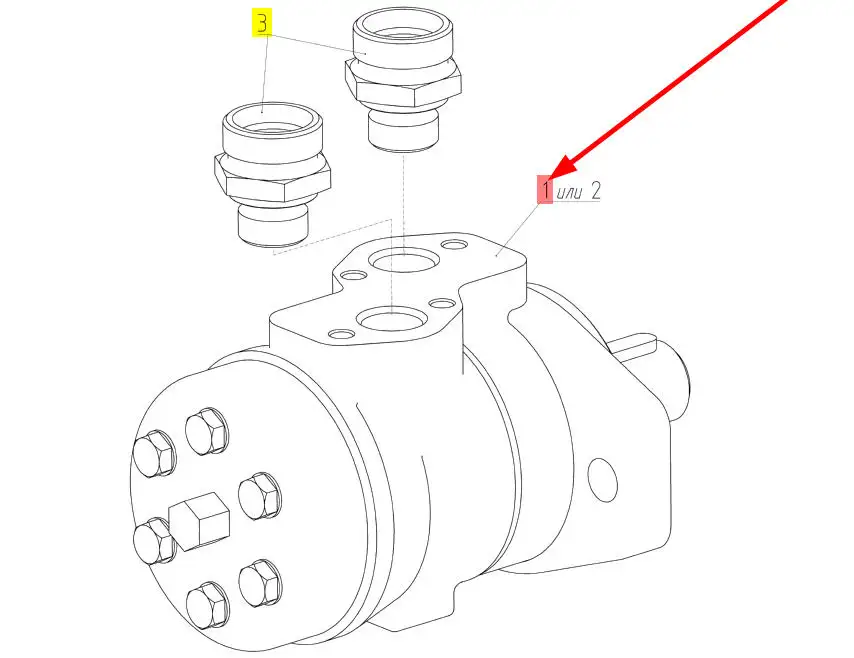 3

1 или 2