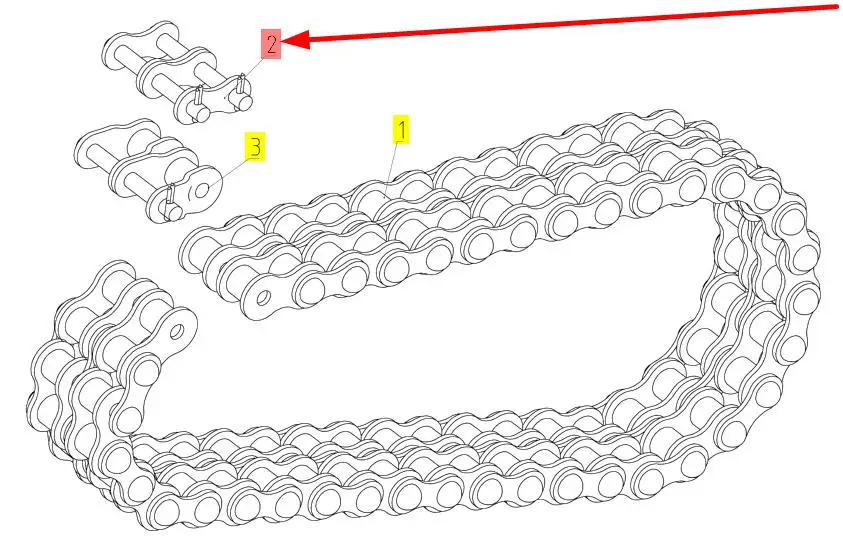 2
3
1