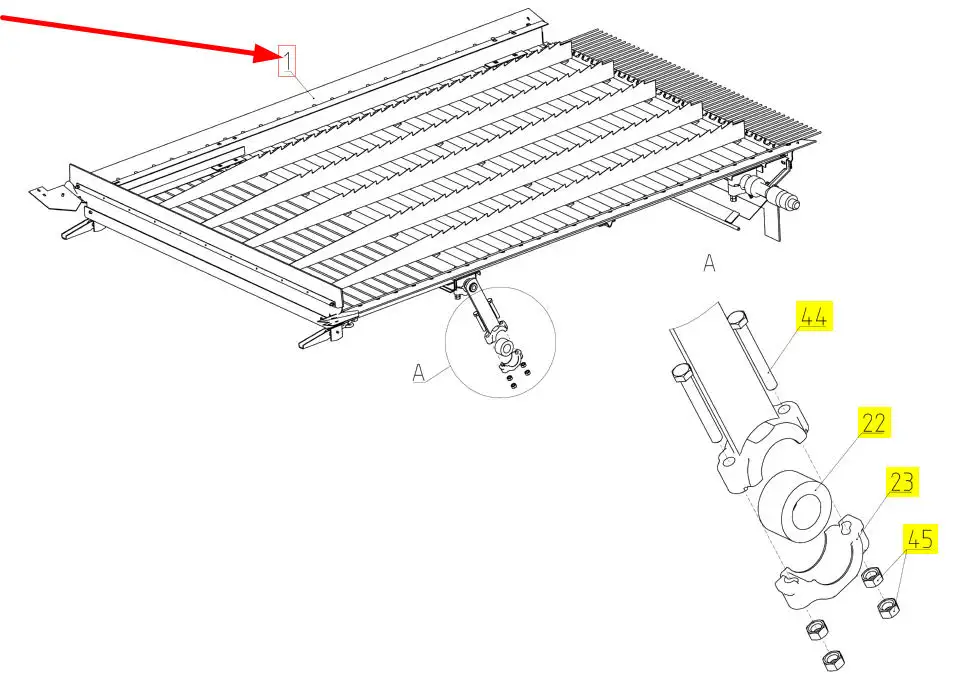 1
A
A
44
22
23
45