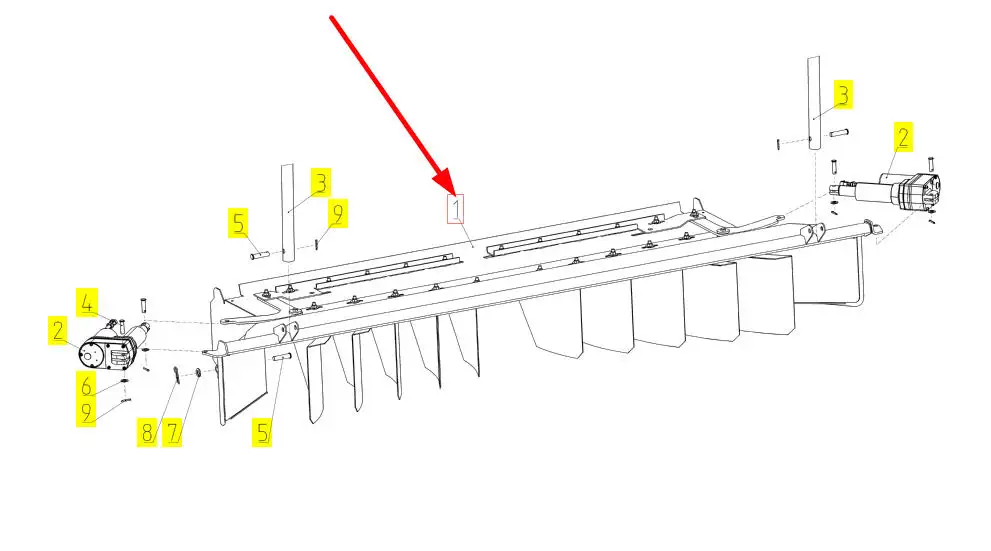 3
2
3
1
5
9
4
2
6
9
8
7
5