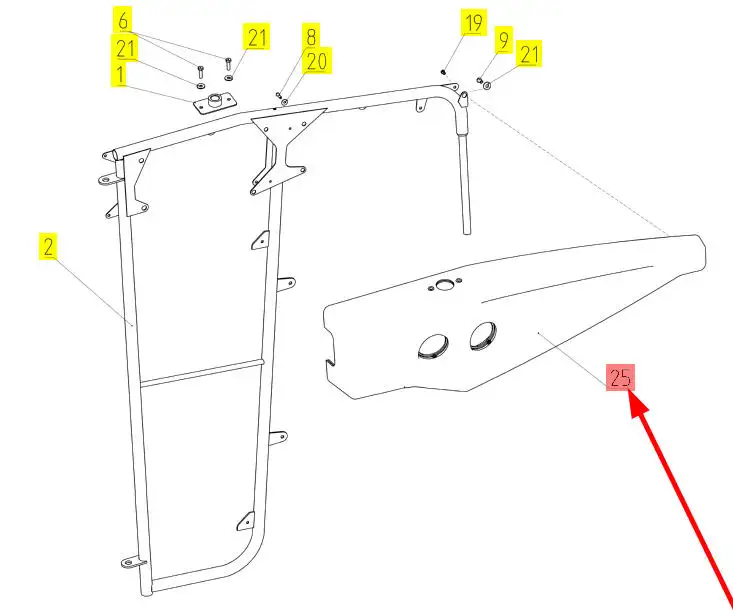 6
21
21
1
8
20
19
9
21
2
25