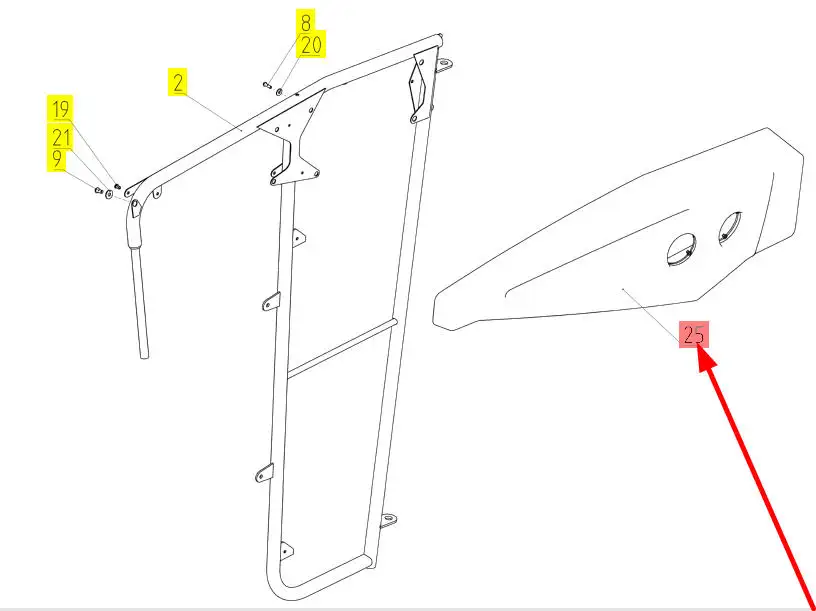 8
20
2
19
21
9
25