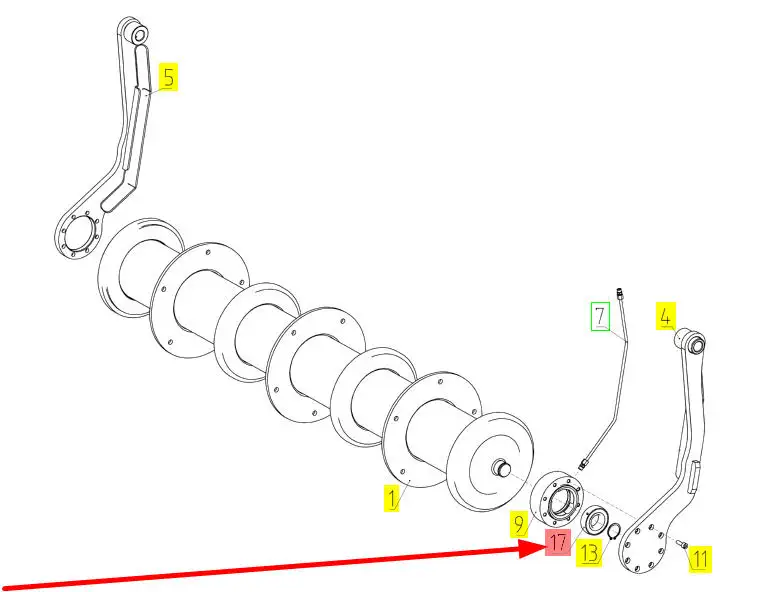 5
7
4
1
9
17
13
11