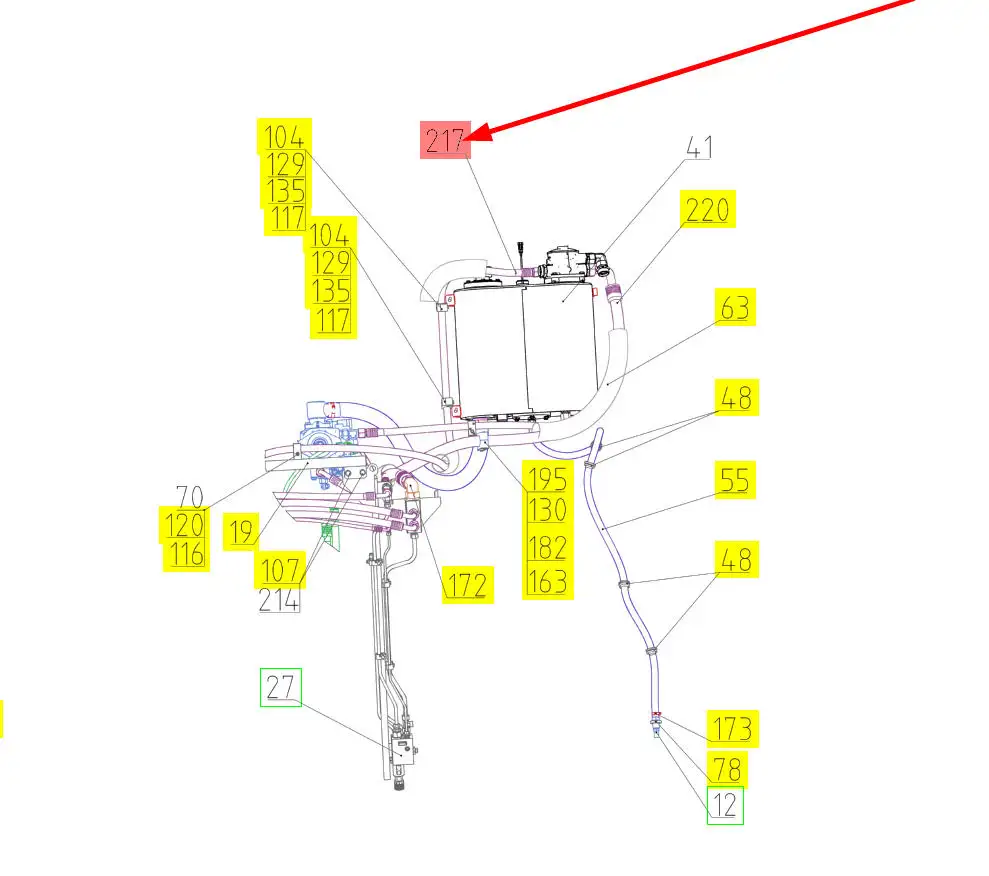 104
129
135
117

104
129
135
117

217

41

220

63

48

55

48

195
130
182
163

70
120
116

19

107
214

172

27

173

78

12