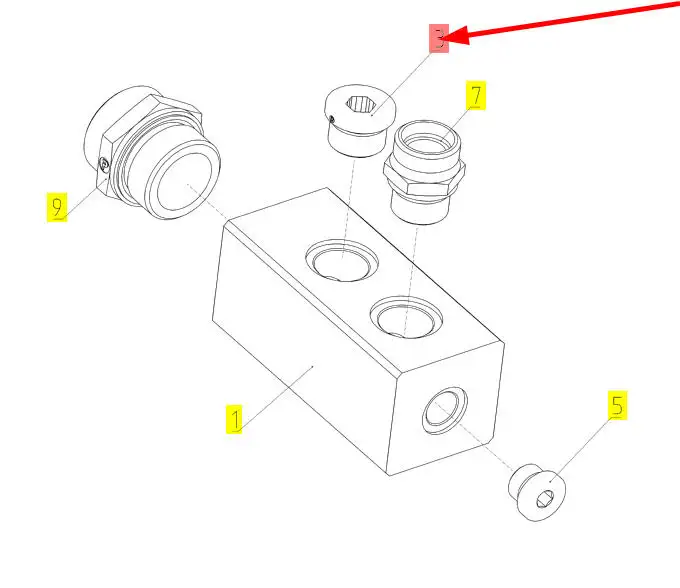 3
7
9
1
5