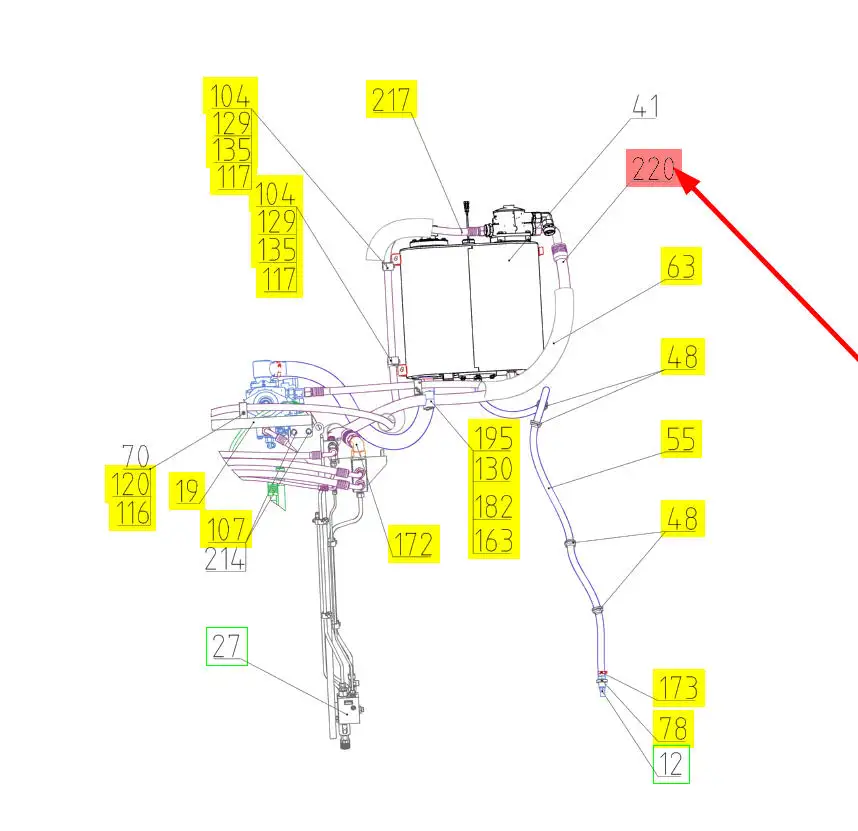 104
129
135
117
104
129
135
117
217
41
220
63
48
55
48
173
78
12
195
130
182
163
172
70
120
116
19
107
214
27