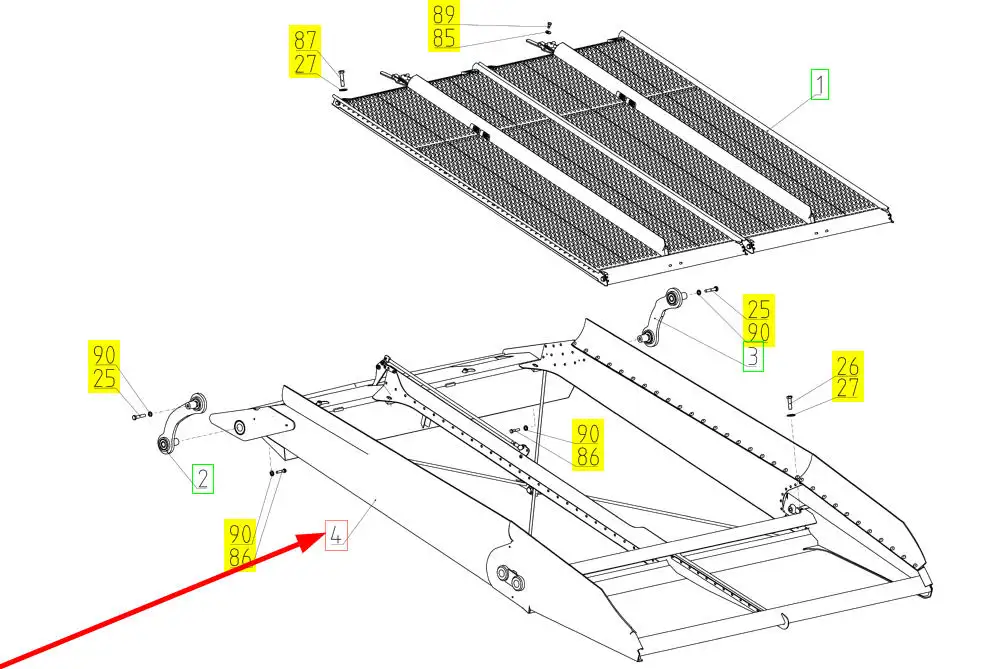 89
85
87
27
1
25
90
3
90
25
26
27
90
86
2
90
86
4